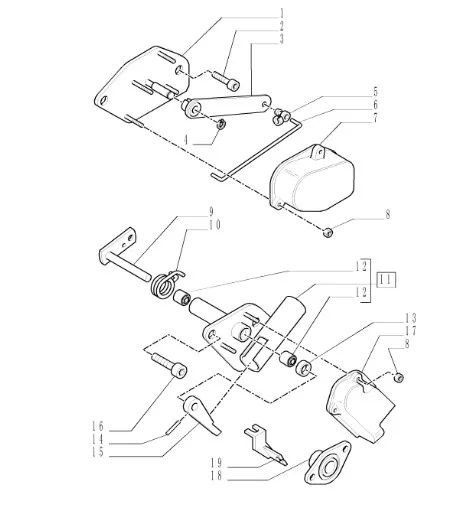 1
2
3
5
6
7
4
8
9
10
12
11
12
13
17
8
16
14
15
19
18