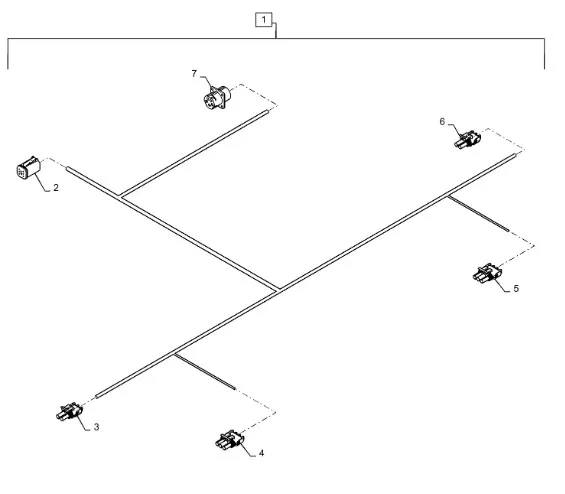 1
7
6
2
5
3
4